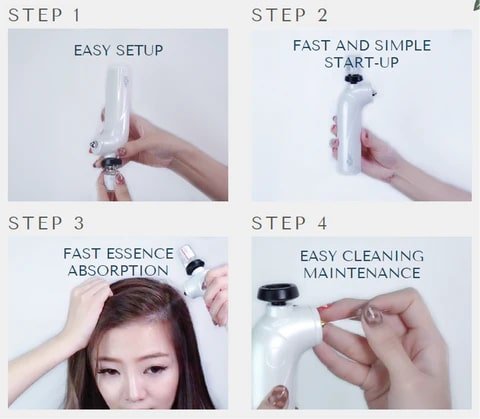 STEP 1

EASY SETUP

STEP 2

FAST AND SIMPLE START-UP

STEP 3

FAST ESSENCE ABSORPTION

STEP 4

EASY CLEANING MAINTENANCE